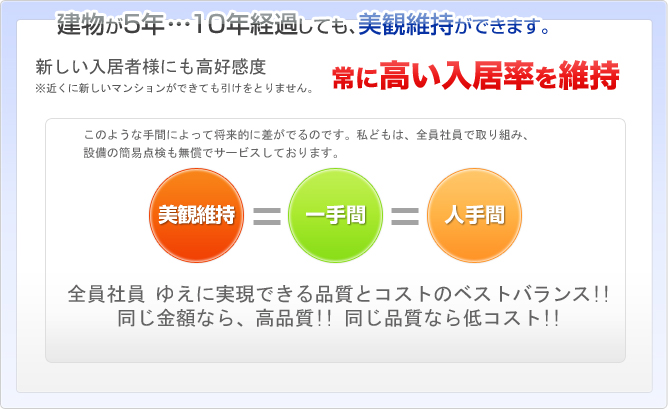 建物が5年…10年経過しても、美観維持ができます。

新しい入居者様にも高好感度
※近くに新しいマンションができても引けをとりません。

常に高い入居率を維持

このような手間によって将来的に差がでるのです。私どもは、全員社員で取り組み、設備の簡易点検も無償でサービスしております。

美観維持 ＝ 一手間 ＝ 人手間

全員社員 ゆえに実現できる品質とコストのベストバランス!!
同じ金額なら、高品質!! 同じ品質なら低コスト!!